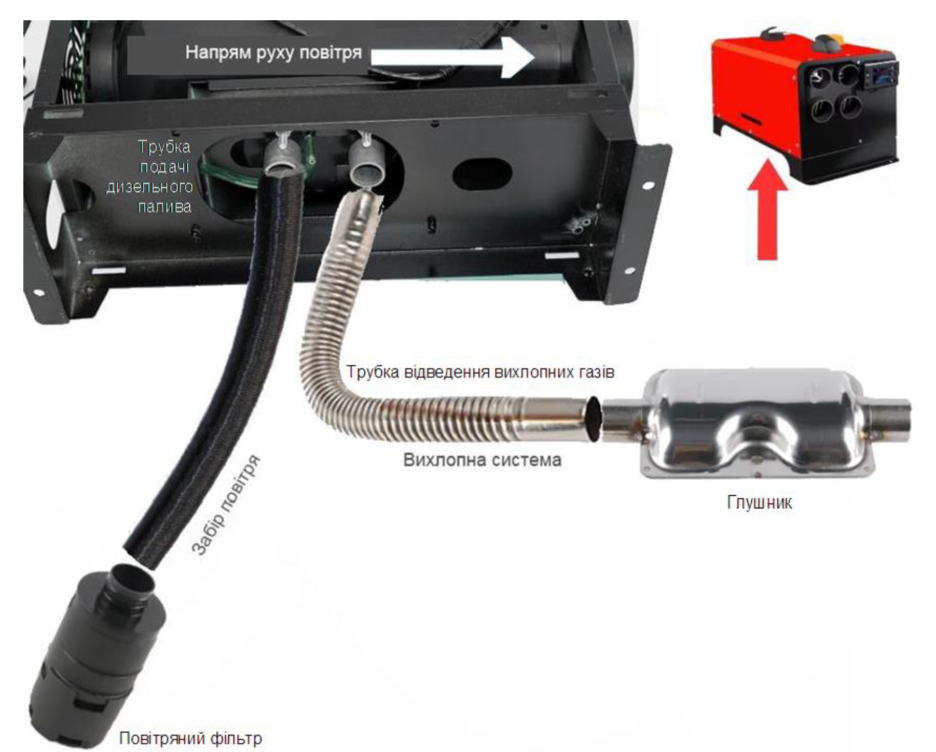 Напрям руху повітря

Трубка подачі дизельного палива

Трубка відведення вихлопних газів

Вихлопна система

Глушник

Забір повітря

Повітряний фільтр